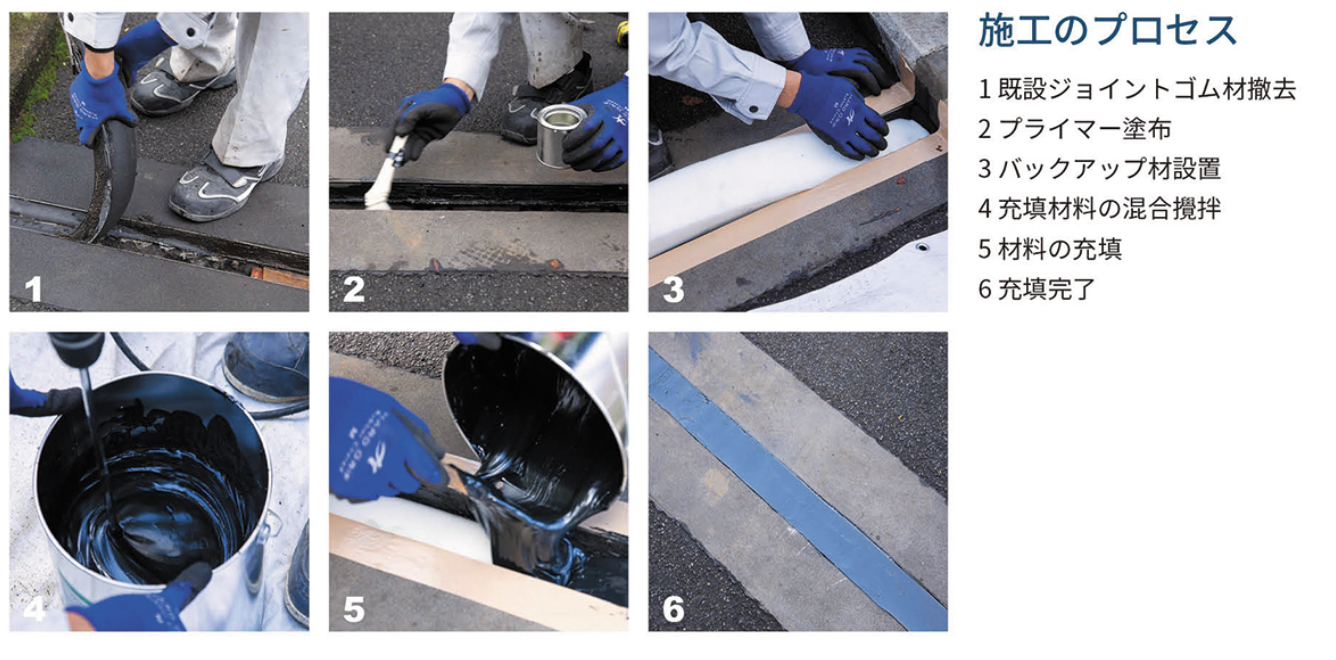 1

2

3

4

5

6

施工のプロセス

1 既設ジョイントゴム材撤去
2 プライマー塗布
3 バックアップ材設置
4 充填材料の混合攪拌
5 材料の充填
6 充填完了